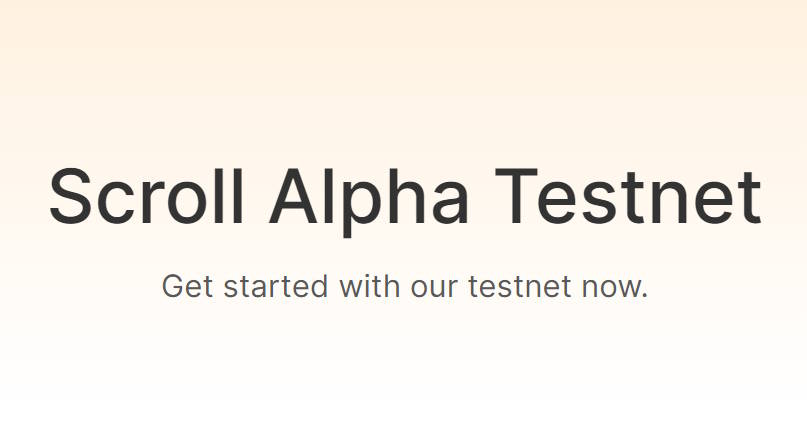 Scroll Alpha Testnet

Get started with our testnet now.